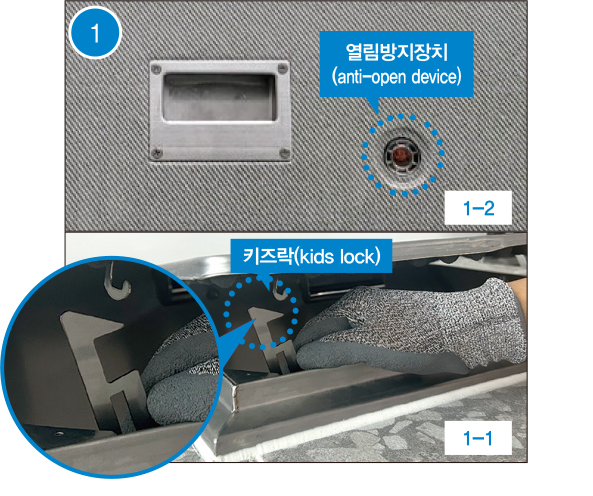 1

열림방지장치
(anti-open device)

1-2

키즈락(kids lock)

1-1