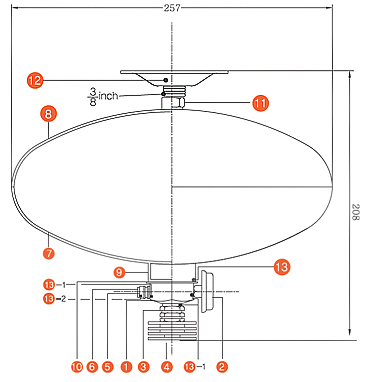 257

12

$\frac{3}{8}$ inch

11

8

208

7

9

13

13-1

13-2

10 6 5 1 3 4 13-1 2